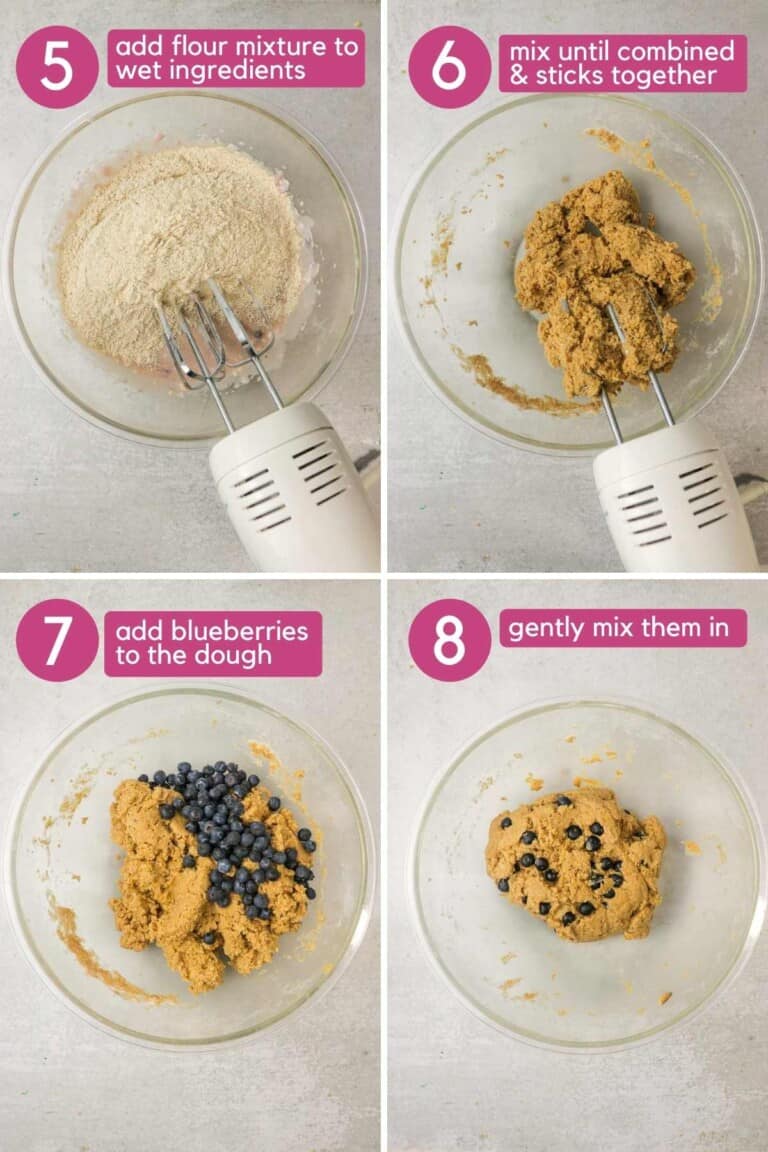 5 add flour mixture to wet ingredients

6 mix until combined & sticks together

7 add blueberries to the dough

8 gently mix them in