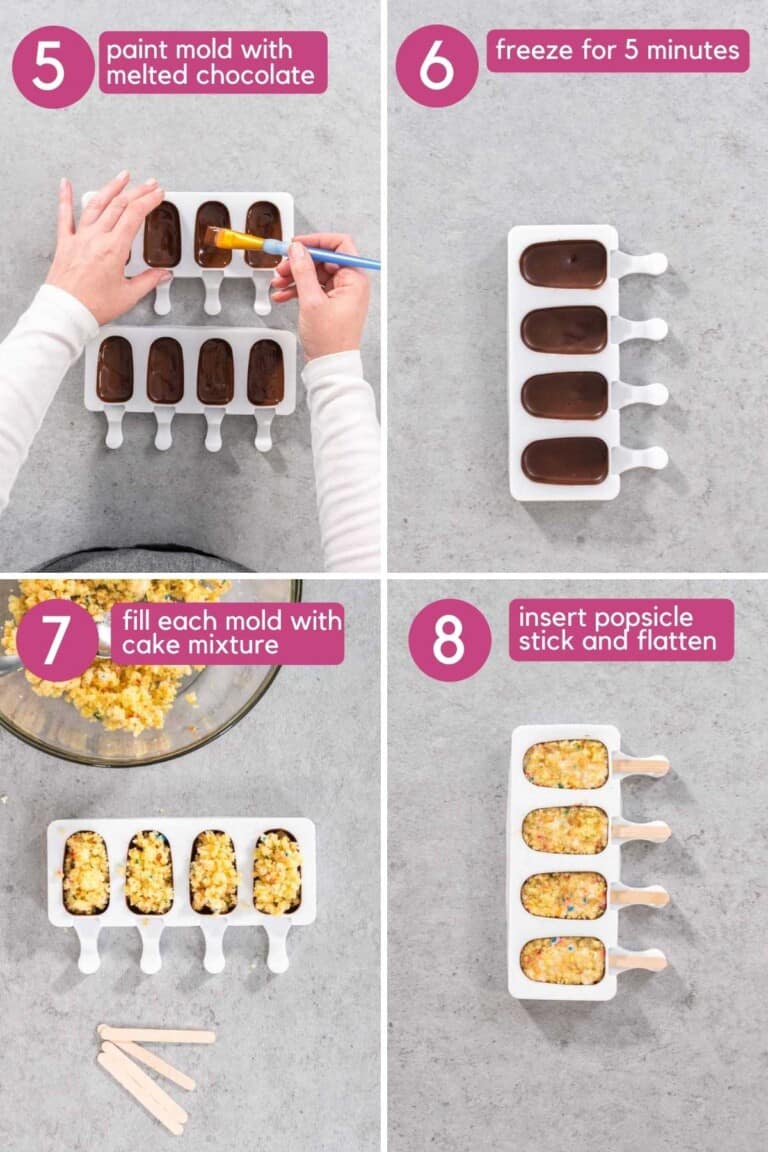 5 paint mold with melted chocolate

6 freeze for 5 minutes

7 fill each mold with cake mixture

8 insert popsicle stick and flatten