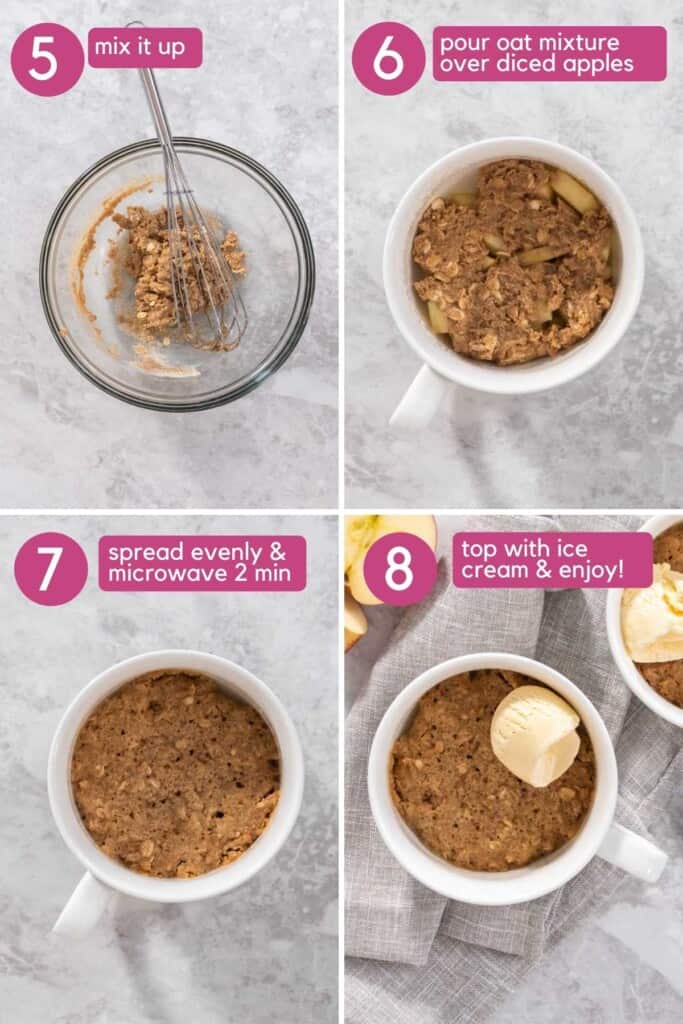 5 mix it up

6 pour oat mixture over diced apples

7 spread evenly & microwave 2 min

8 top with ice cream & enjoy!