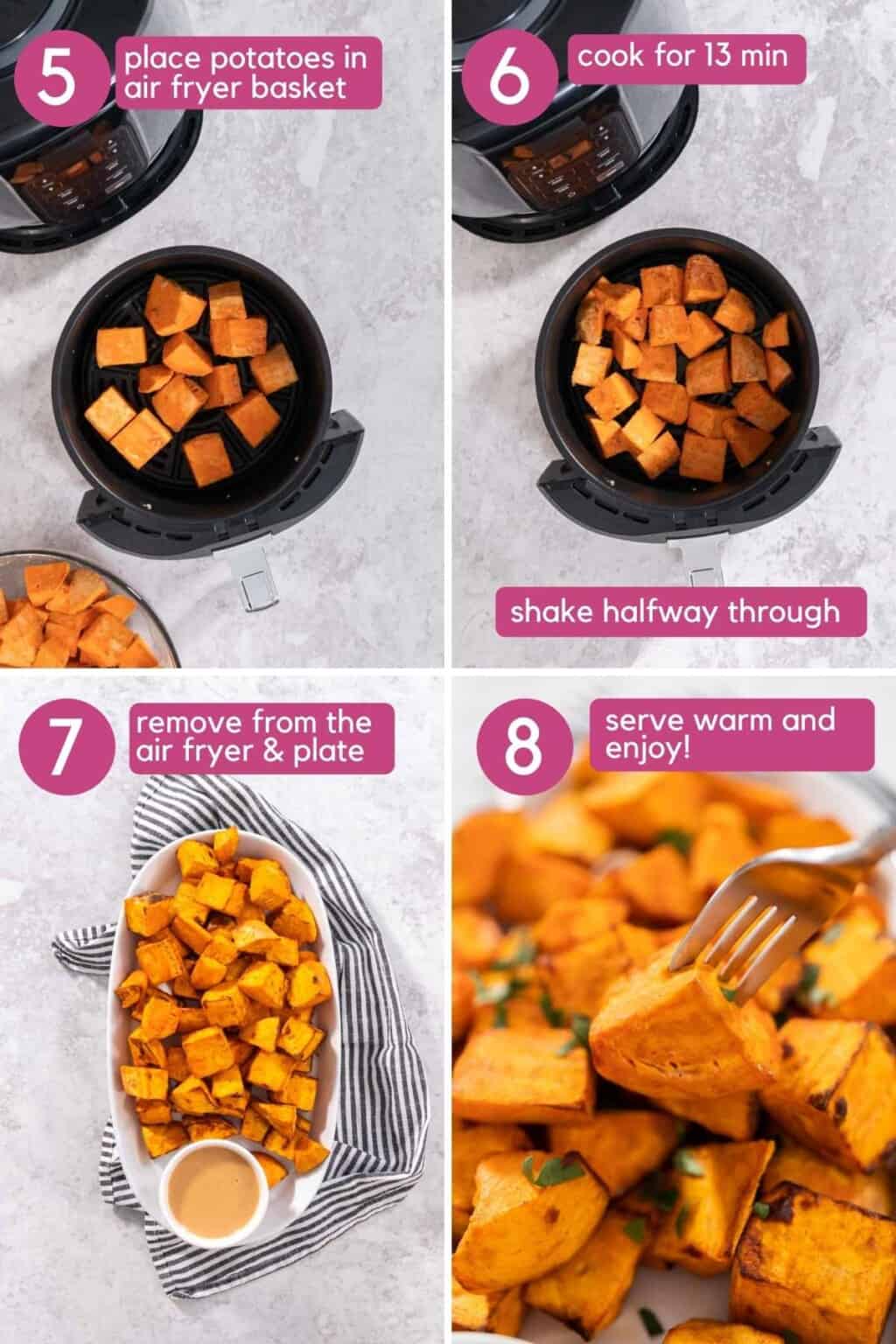 5 place potatoes in air fryer basket

6 cook for 13 min

shake halfway through

7 remove from the air fryer & plate

8 serve warm and enjoy!