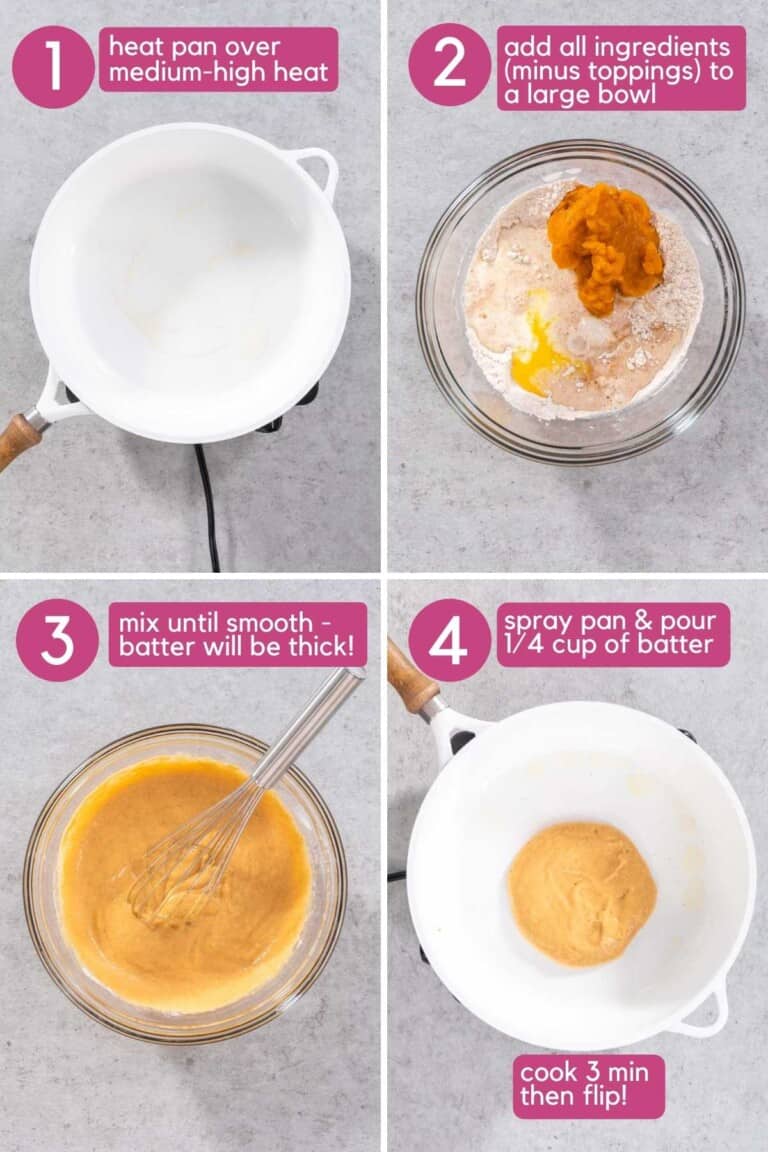 1 heat pan over medium-high heat

2 add all ingredients (minus toppings) to a large bowl

3 mix until smooth - batter will be thick!

4 spray pan & pour 1/4 cup of batter

cook 3 min then flip!