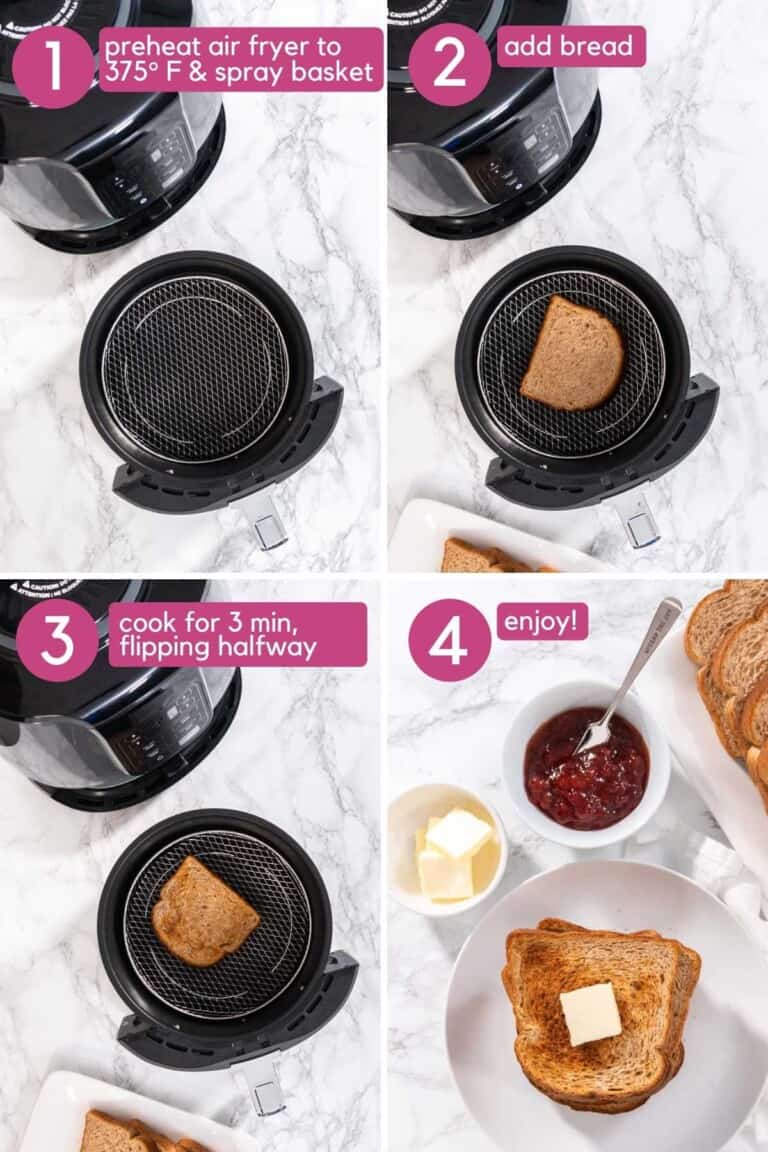 1 preheat air fryer to 375° F & spray basket

2 add bread

3 cook for 3 min, flipping halfway

4 enjoy!