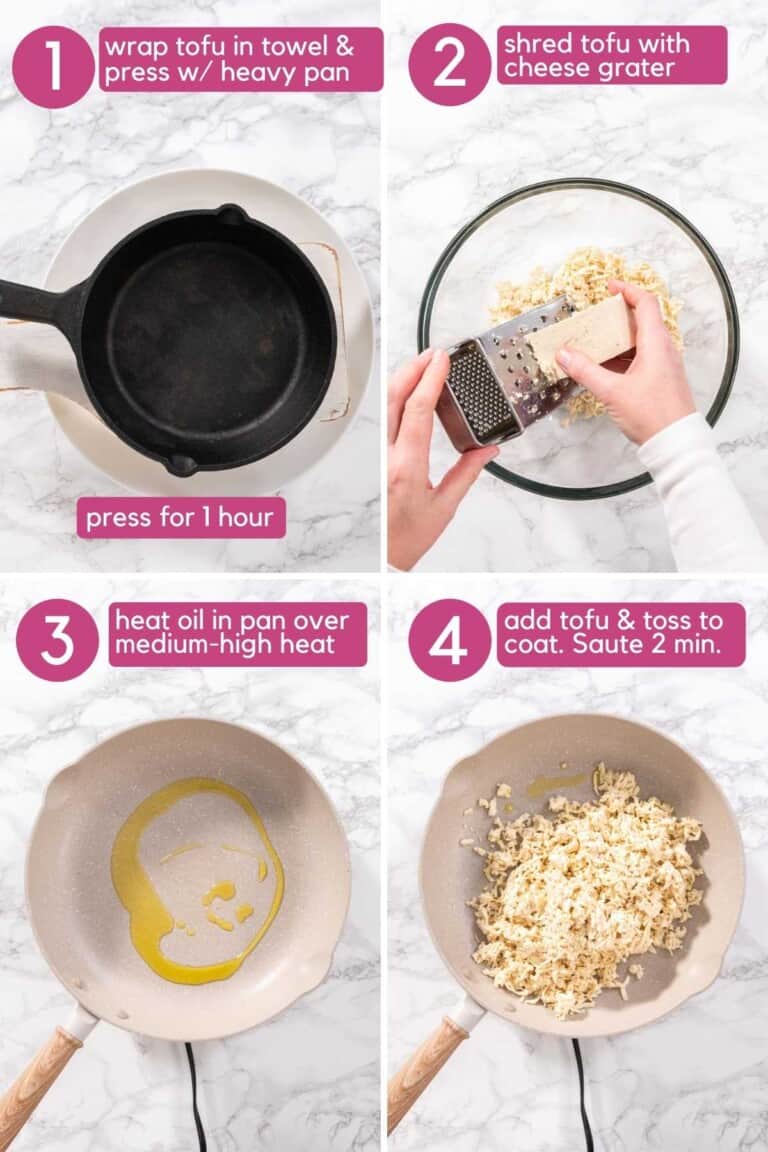 1 wrap tofu in towel & press w/ heavy pan

press for 1 hour

2 shred tofu with cheese grater

3 heat oil in pan over medium-high heat

4 add tofu & toss to coat. Saute 2 min.