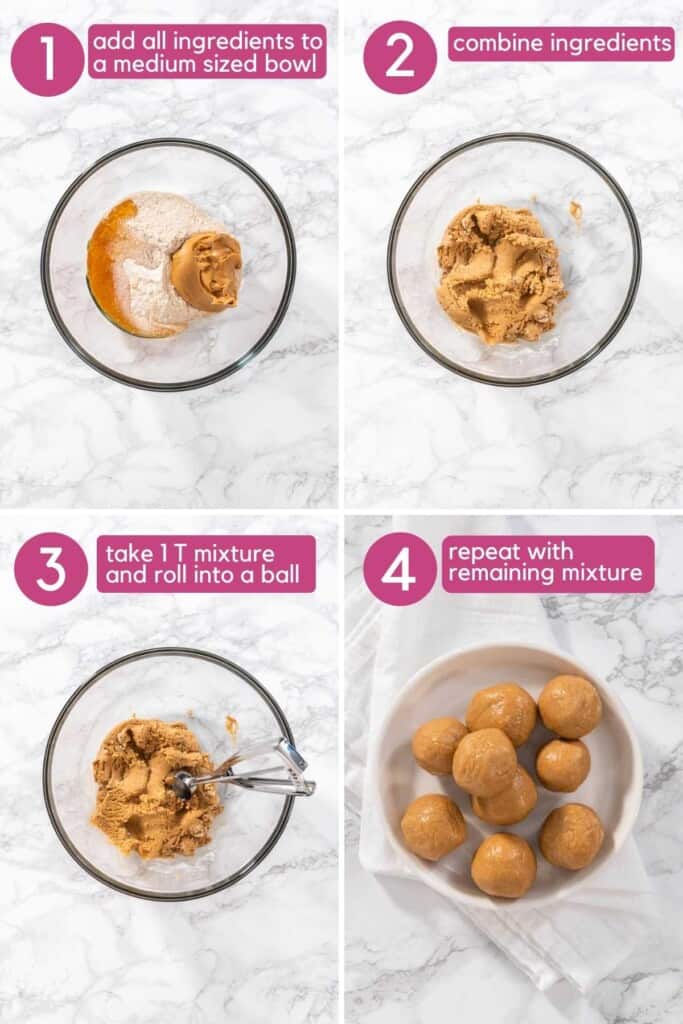 1 add all ingredients to a medium sized bowl

2 combine ingredients

3 take 1 T mixture and roll into a ball

4 repeat with remaining mixture