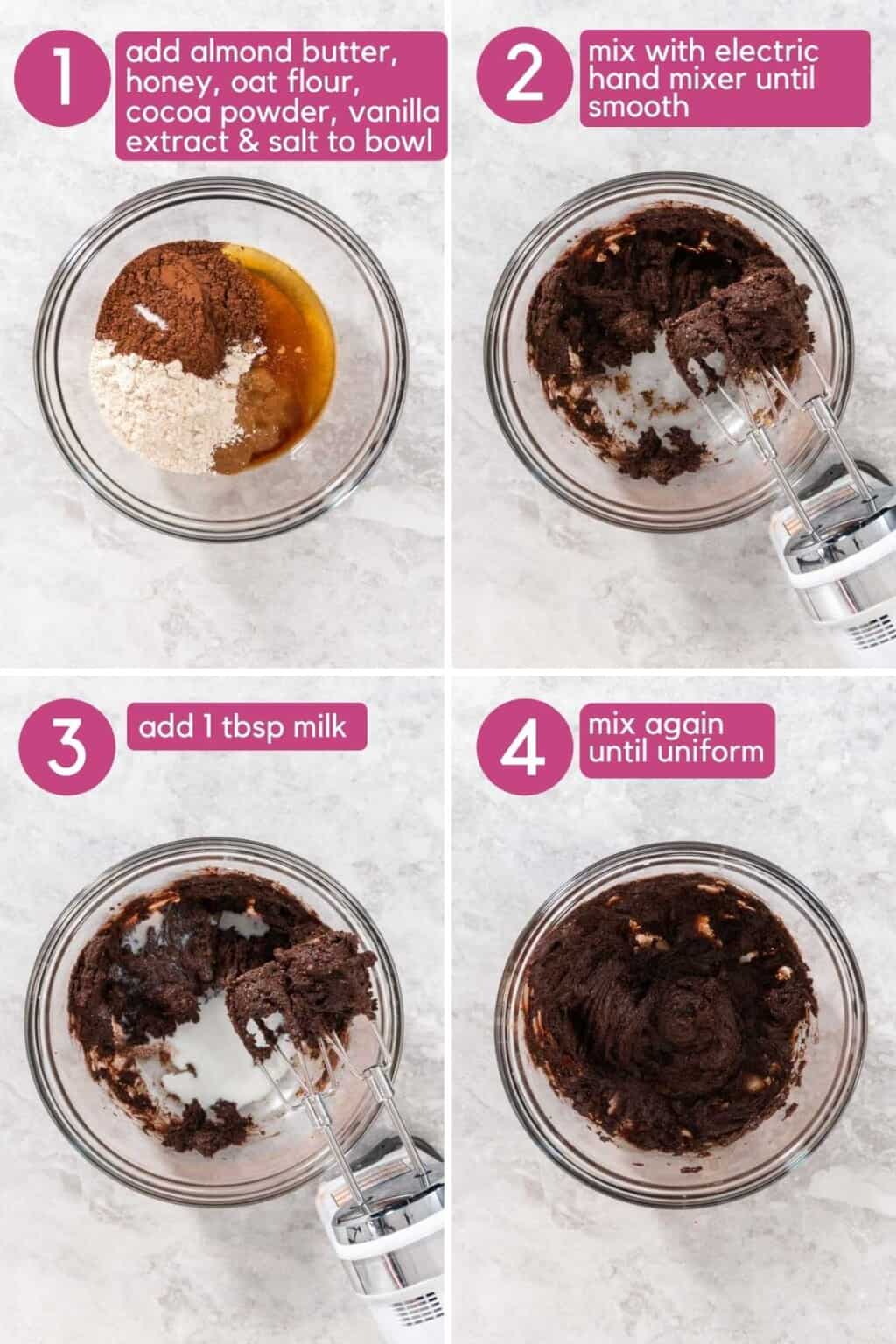 1 add almond butter, honey, oat flour, cocoa powder, vanilla extract & salt to bowl

2 mix with electric hand mixer until smooth

3 add 1 tbsp milk

4 mix again until uniform