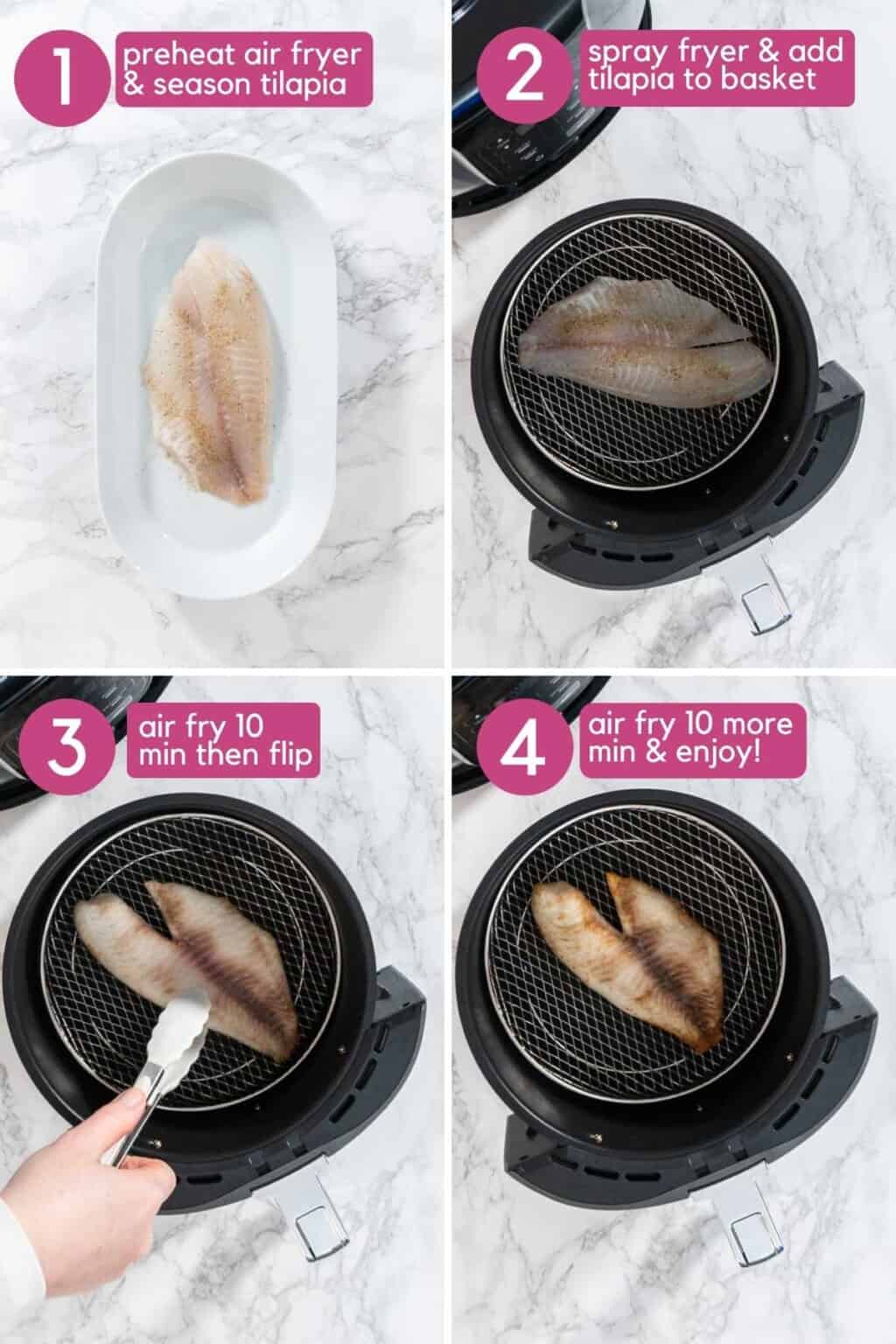 1 preheat air fryer & season tilapia

2 spray fryer & add tilapia to basket

3 air fry 10 min then flip

4 air fry 10 more min & enjoy!