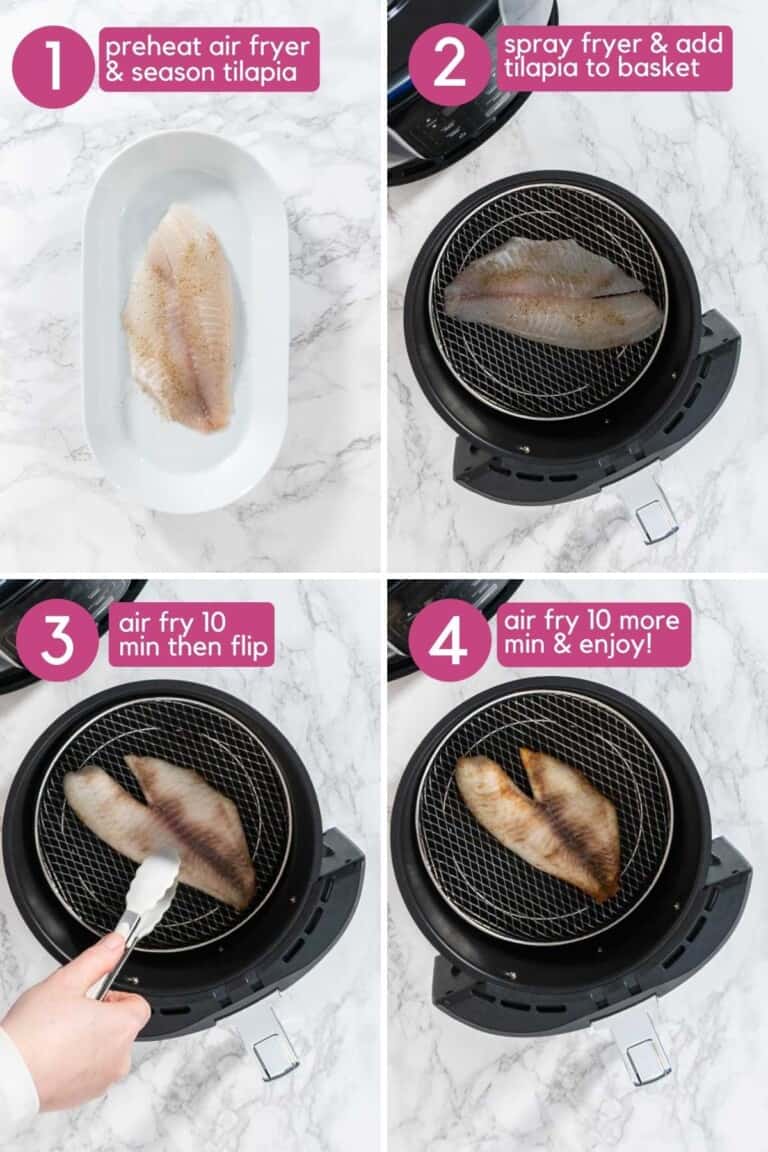 1 preheat air fryer & season tilapia

2 spray fryer & add tilapia to basket

3 air fry 10 min then flip

4 air fry 10 more min & enjoy!