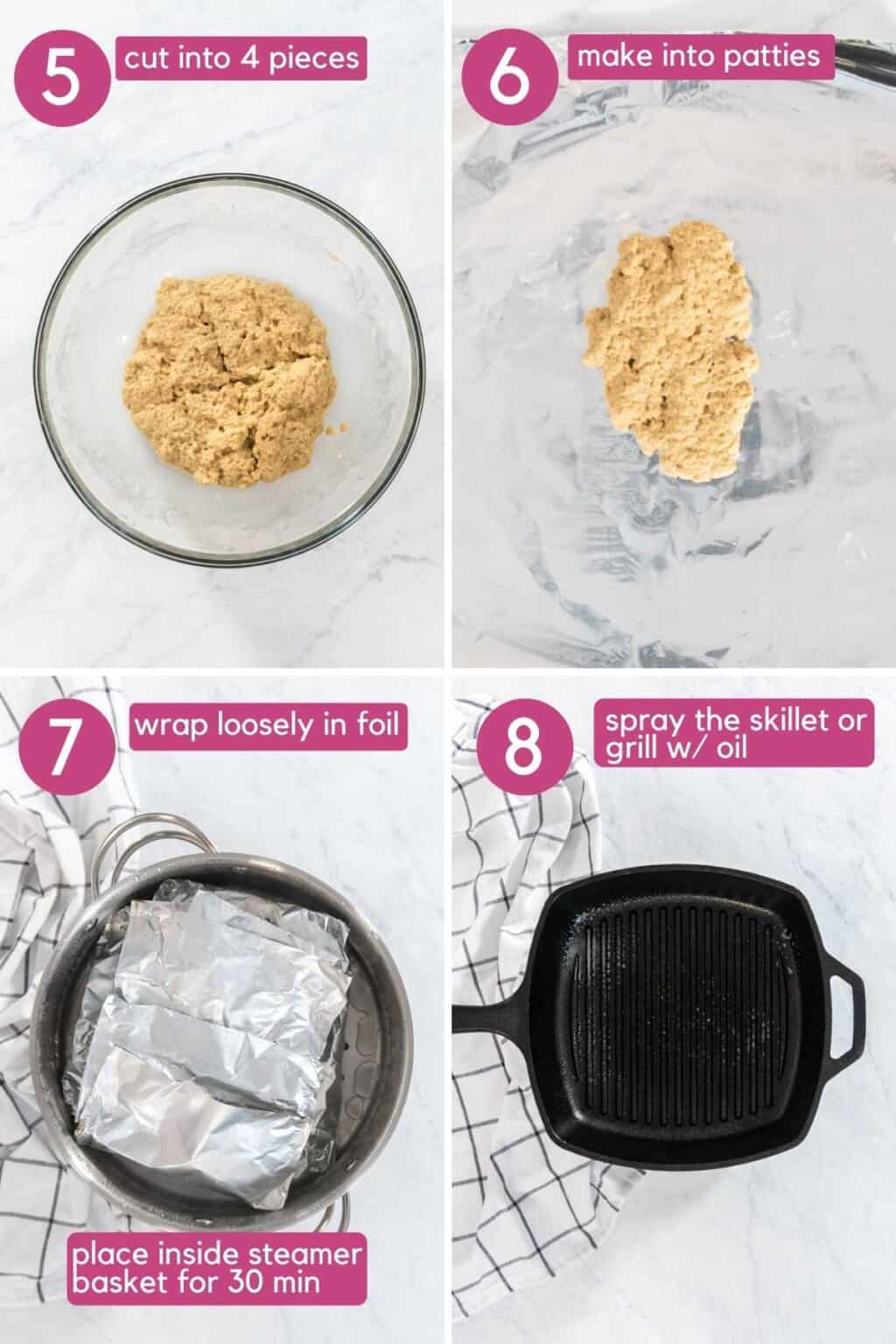 5
cut into 4 pieces

6
make into patties

7
wrap loosely in foil

place inside steamer basket for 30 min

8
spray the skillet or grill w/ oil