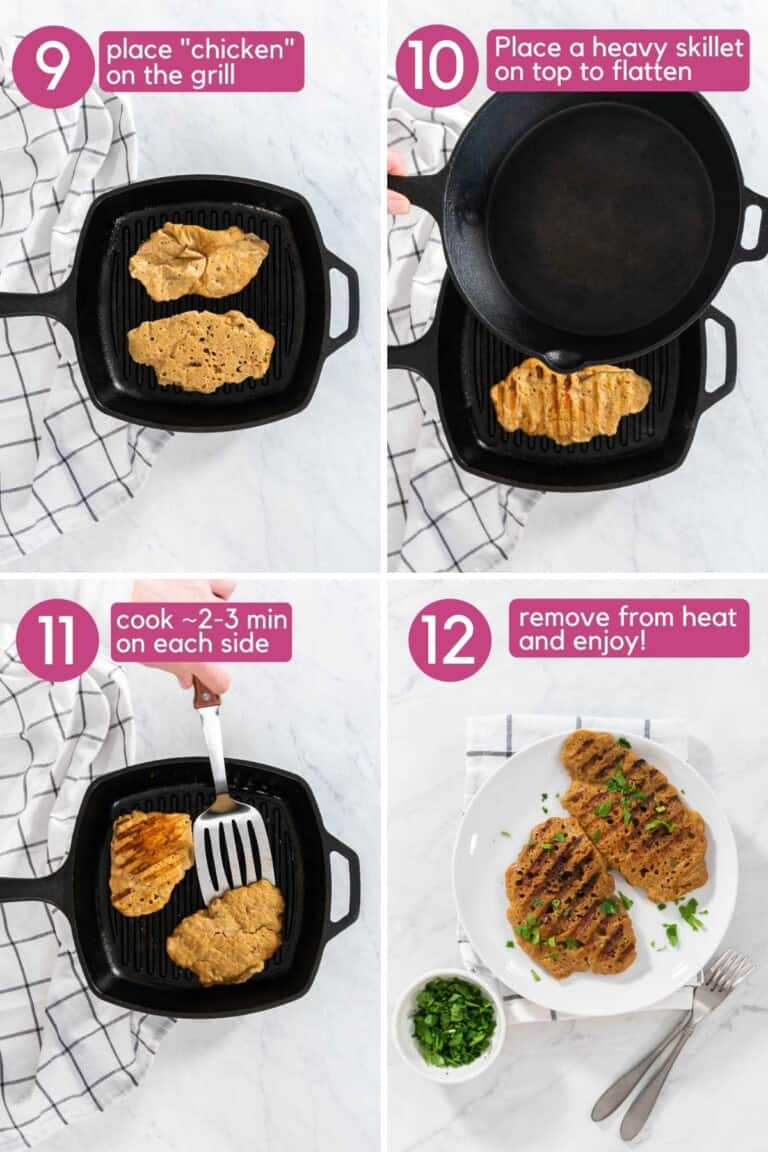 9 place "chicken" on the grill

10 Place a heavy skillet on top to flatten

11 cook ~2-3 min on each side

12 remove from heat and enjoy!