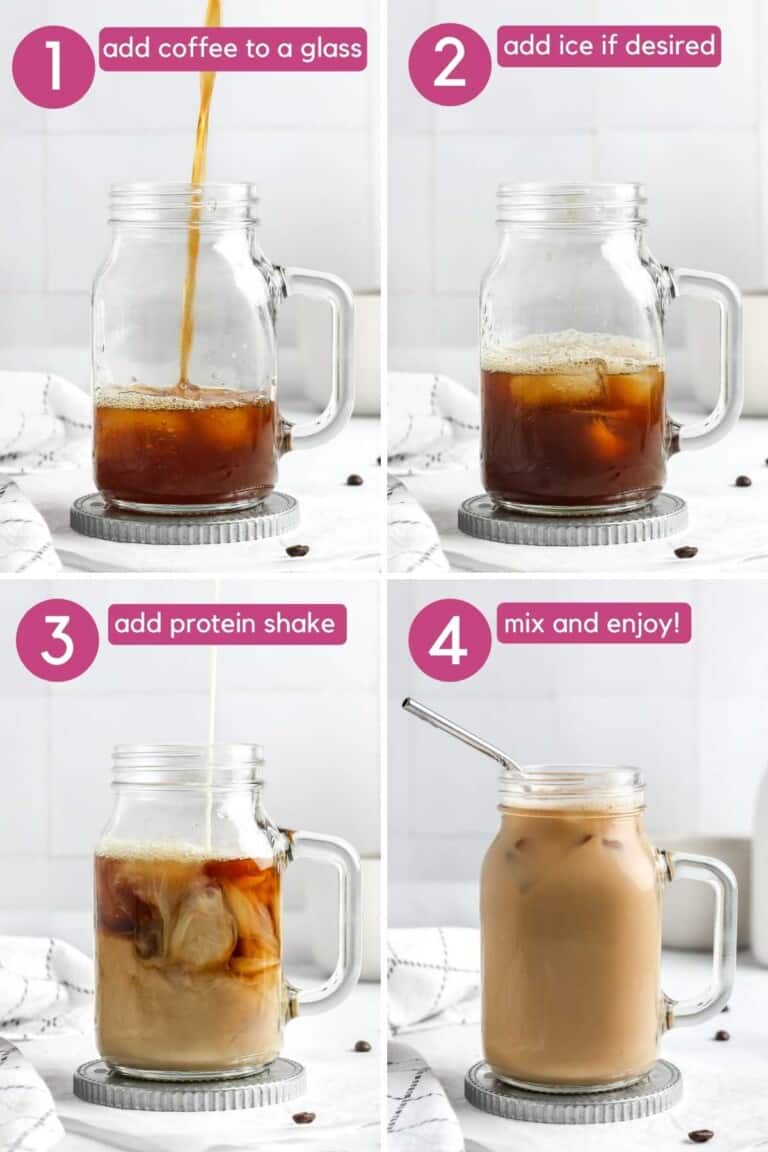 1 add coffee to a glass

2 add ice if desired

3 add protein shake

4 mix and enjoy!