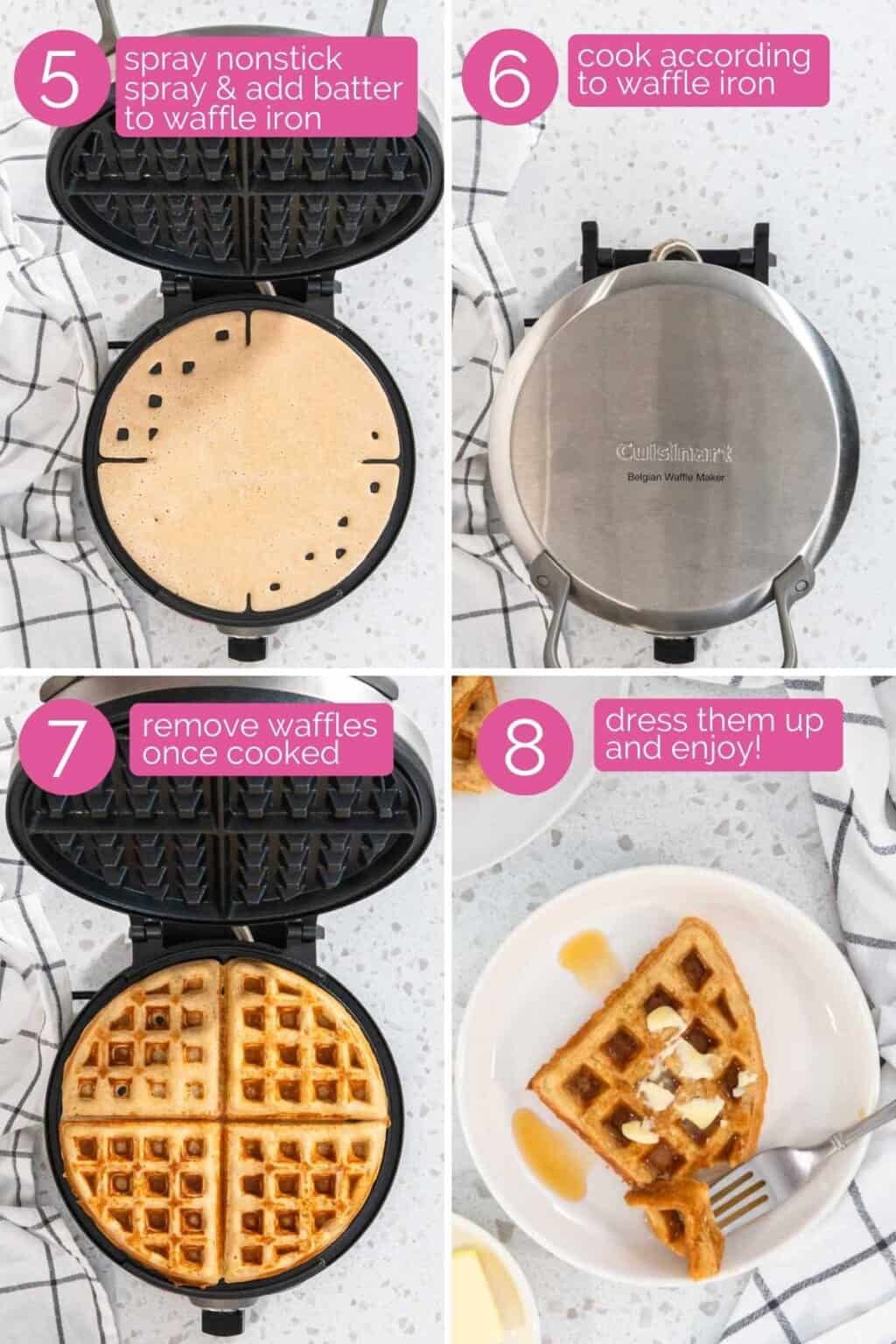 5 spray nonstick spray & add batter to waffle iron

6 cook according to waffle iron

Cuisinart
Belgian Waffle Maker

7 remove waffles once cooked

8 dress them up and enjoy!